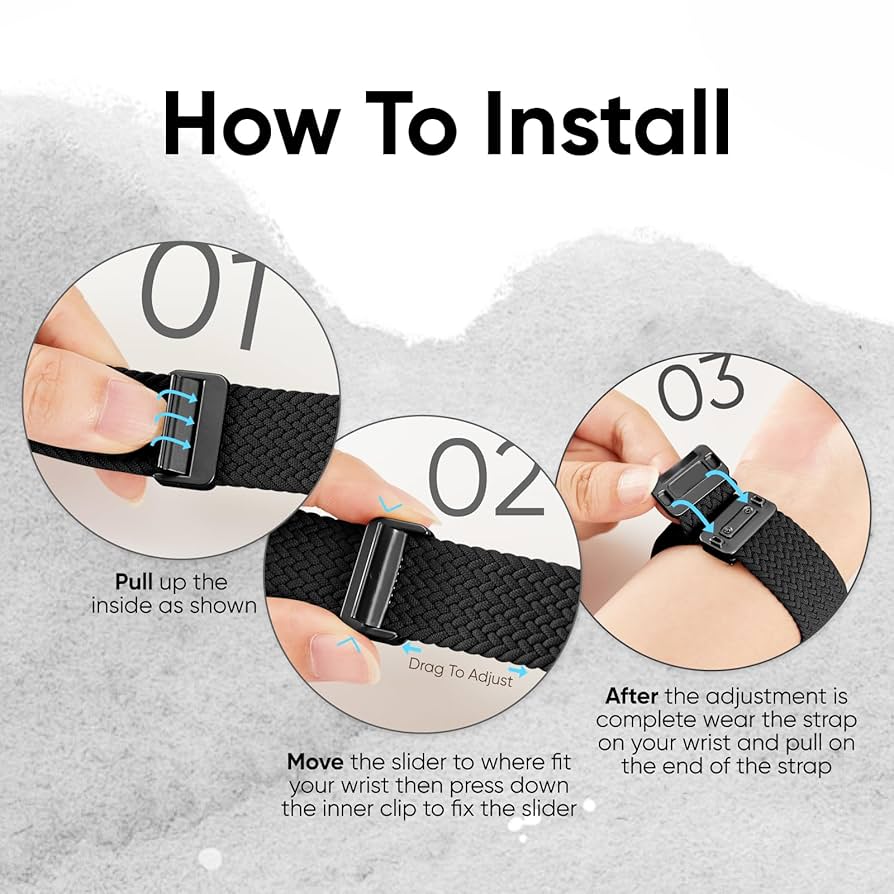 How To Install

01

Pull up the inside as shown

02

Drag To Adjust

Move the slider to where fit your wrist then press down the inner clip to fix the slider

03

After the adjustment is complete wear the strap on your wrist and pull on the end of the strap